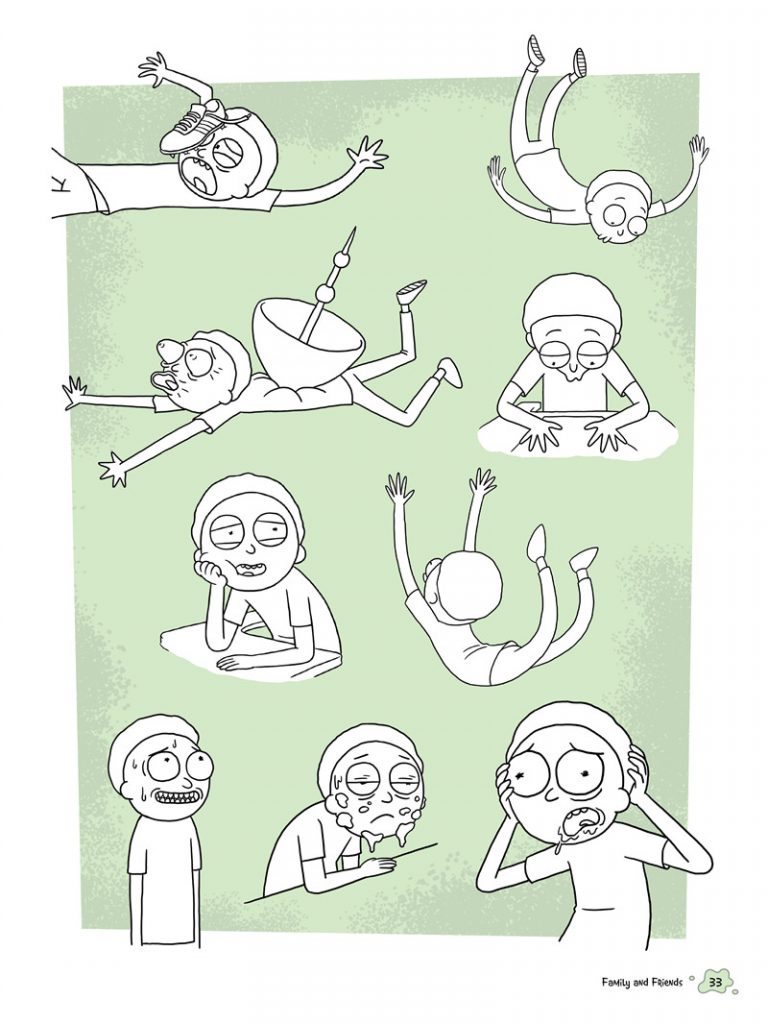 Family and Friends 33